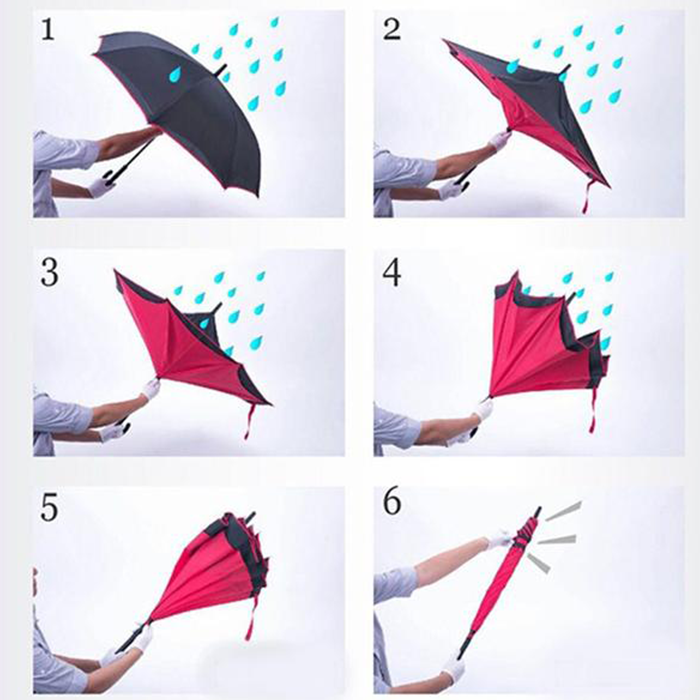 1

2

3

4

5

6